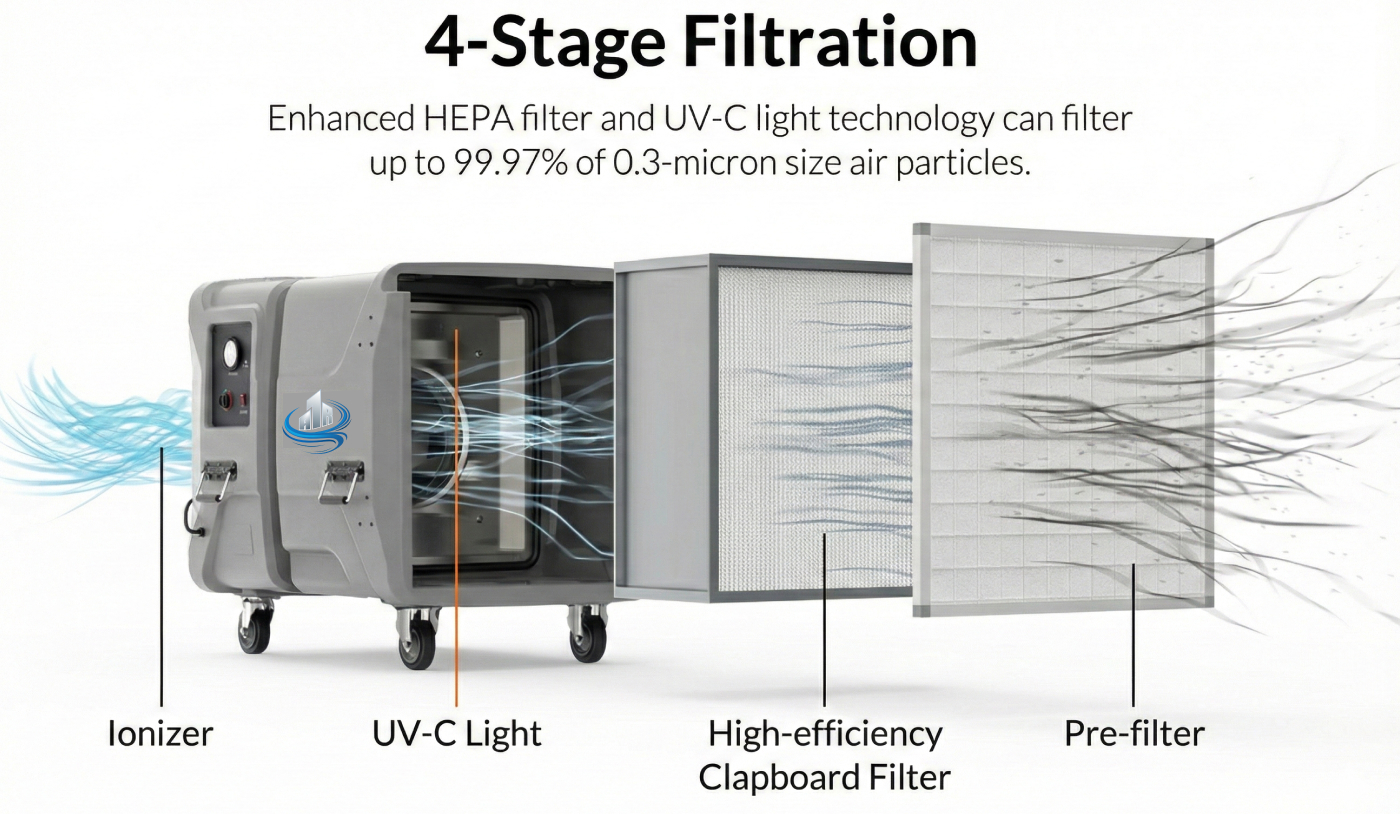 4-Stage Filtration

Enhanced HEPA filter and UV-C light technology can filter up to 99.97% of 0.3-micron size air particles.

Ionizer

UV-C Light

High-efficiency Clapboard Filter

Pre-filter